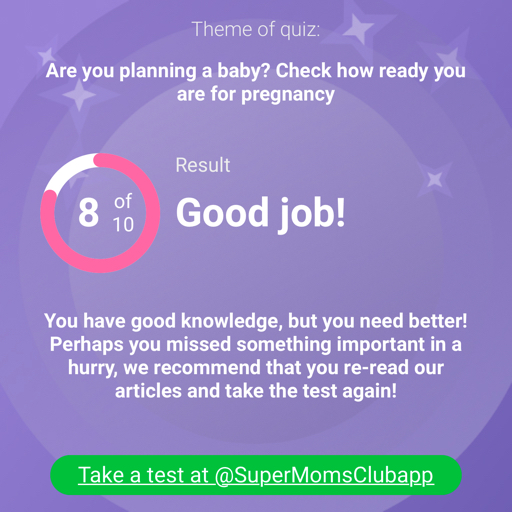 Theme of quiz:

Are you planning a baby? Check how ready you are for pregnancy

8 of 10

Result

Good job!

You have good knowledge, but you need better! Perhaps you missed something important in a hurry, we recommend that you re-read our articles and take the test again!

Take a test at @SuperMomsClubapp